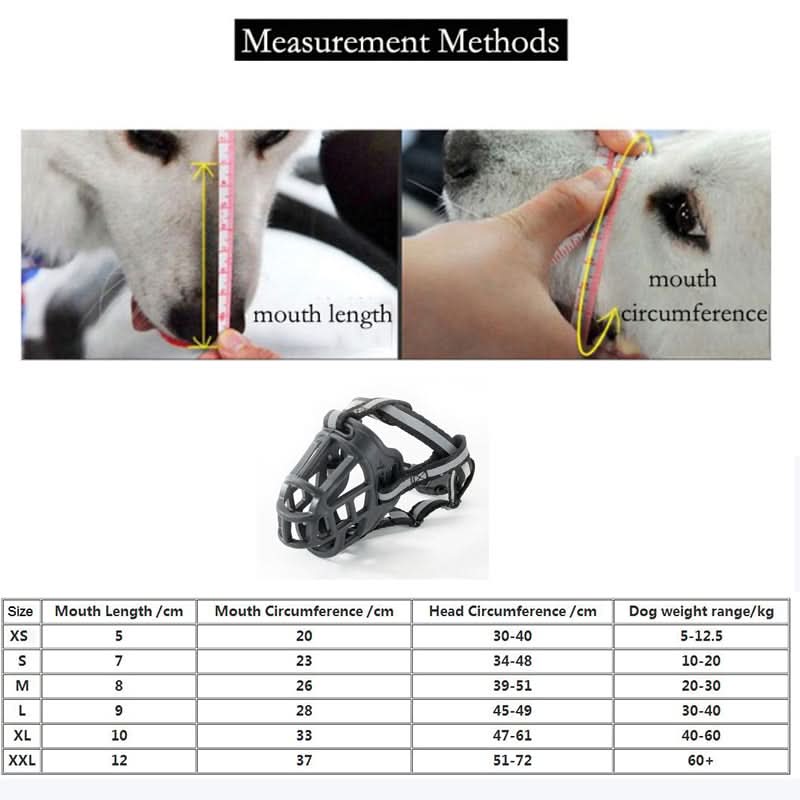 Measurement Methods

mouth length

mouth circumference

| Size | Mouth Length /cm | Mouth Circumference /cm | Head Circumference /cm | Dog weight range/kg |
|---|---|---|---|---|
| XS | 5 | 20 | 30-40 | 5-12.5 |
| S | 7 | 23 | 34-48 | 10-20 |
| M | 8 | 26 | 39-51 | 20-30 |
| L | 9 | 28 | 45-49 | 30-40 |
| XL | 10 | 33 | 47-61 | 40-60 |
| XXL | 12 | 37 | 51-72 | 60+ |