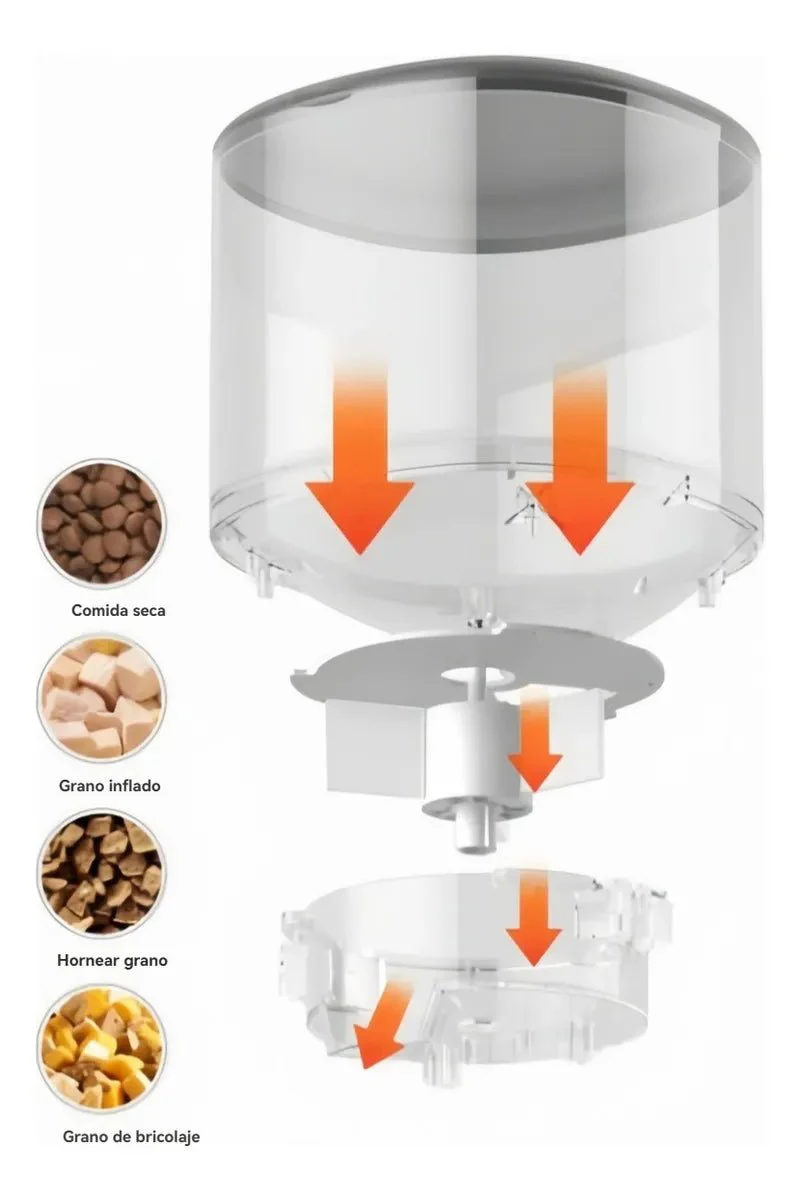 Comida seca

Grano inflado

Hornear grano

Grano de bricolaje